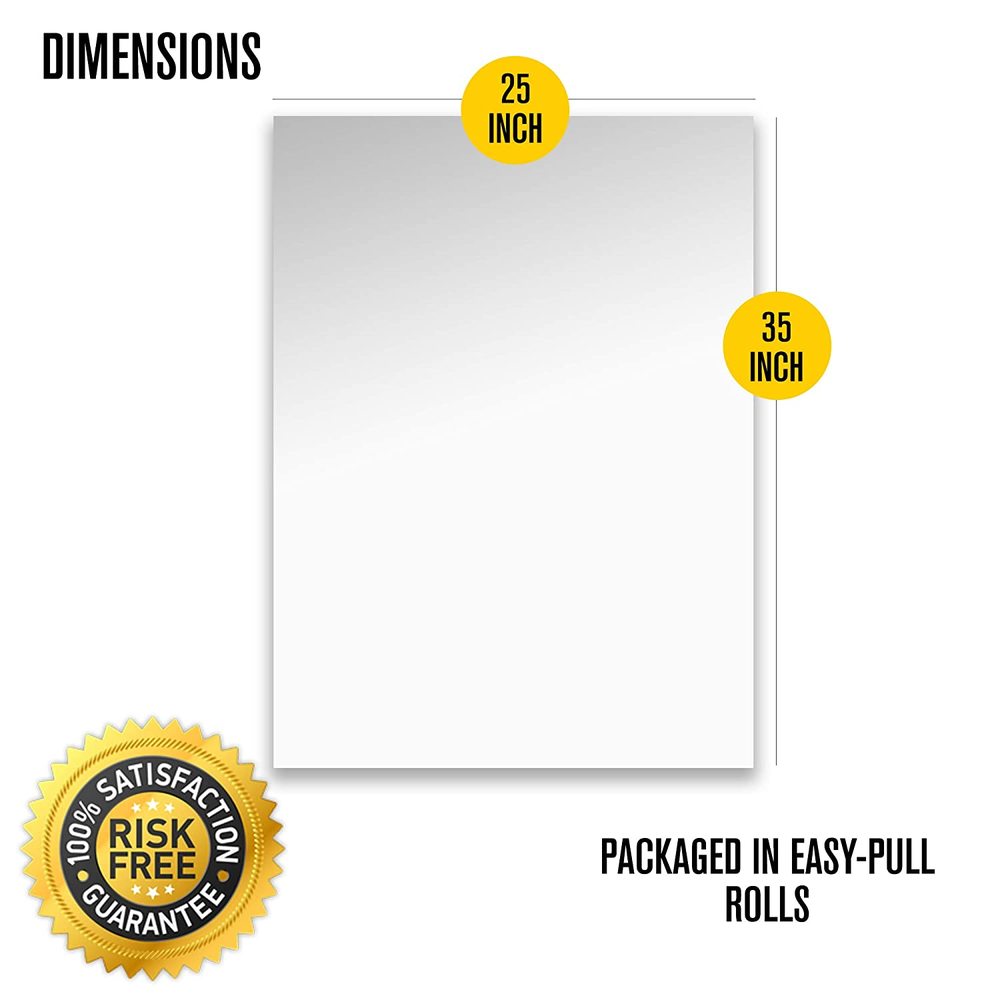 DIMENSIONS

25 INCH

35 INCH

100% SATISFACTION
RISK FREE
GUARANTEE

PACKAGED IN EASY-PULL ROLLS